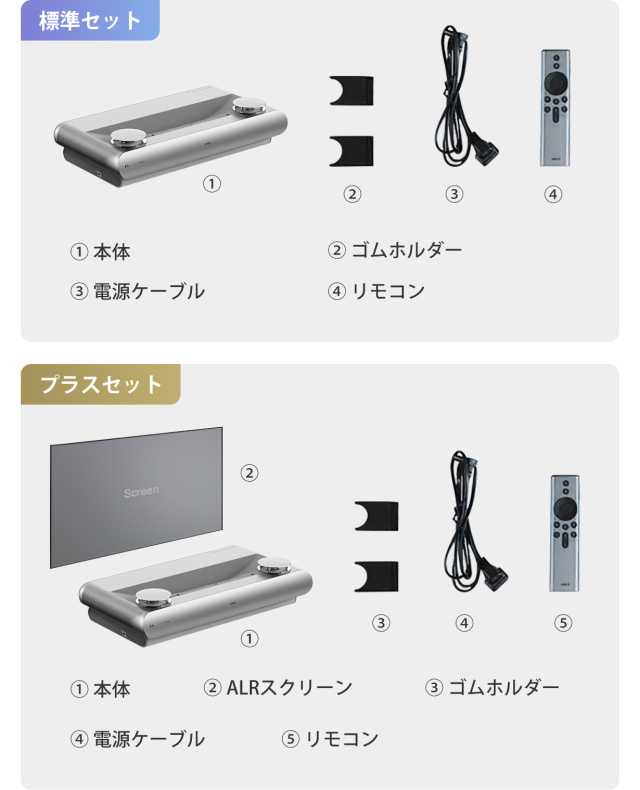 標準セット

①

②

③

④

① 本体

② ゴムホルダー

③ 電源ケーブル

④ リモコン

プラスセット

Screen

②

①

③

④

⑤

① 本体

② ALRスクリーン

③ ゴムホルダー

④ 電源ケーブル

⑤ リモコン